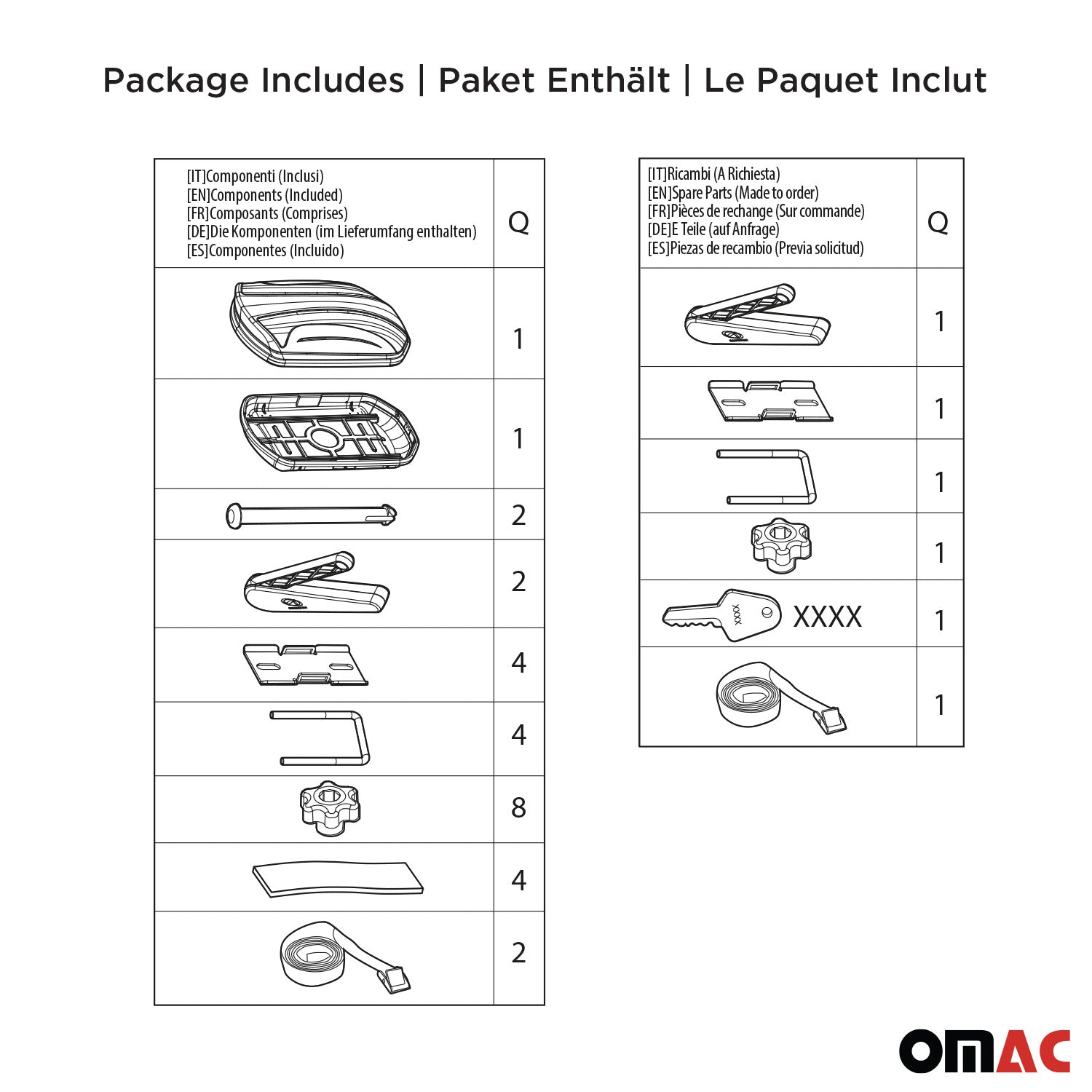 Package Includes | Paket Enthält | Le Paquet Inclut

| [IT]Componenti (Inclusi) [EN]Components (Included) [FR]Composants (Comprises) [DE]Die Komponenten (im Lieferumfang enthalten) [ES]Componentes (Incluido) | Q |
|---|---|
| | 1 |
| | 1 |
| | 2 |
| | 2 |
| | 4 |
| | 4 |
| | 8 |
| | 4 |
| | 2 |

| [IT]Ricambi (A Richiesta) [EN]Spare Parts (Made to order) [FR]Pièces de rechange (Sur commande) [DE]E Teile (auf Anfrage) [ES]Piezas de recambio (Previa solicitud) | Q |
|---|---|
| | 1 |
| | 1 |
| | 1 |
| | 1 |
| XXXX XXXX | 1 |
| | 1 |

OMAC