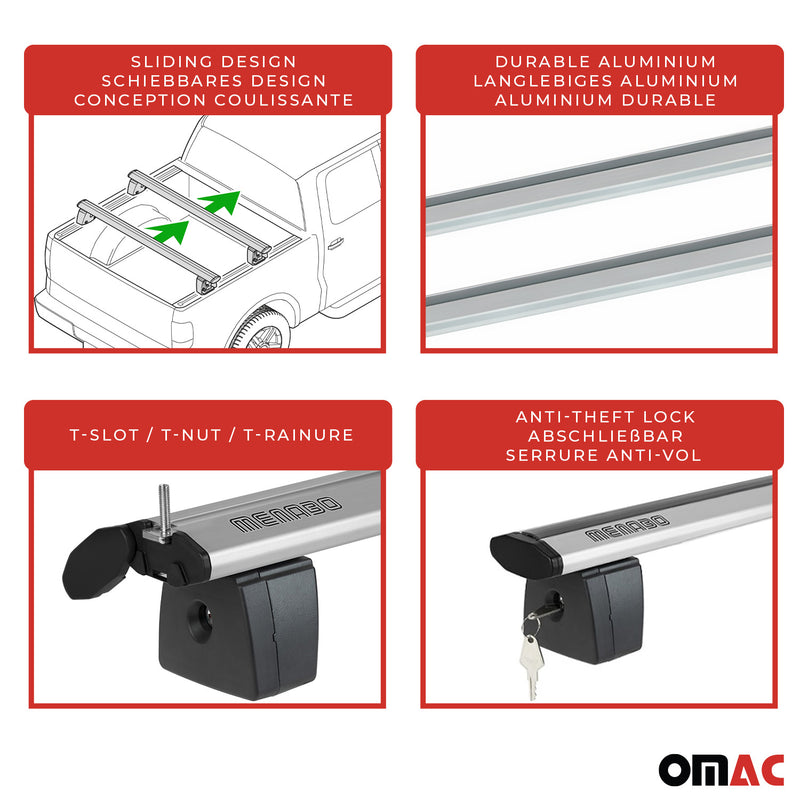 SLIDING DESIGN
SCHIEBBARES DESIGN
CONCEPTION COULISSANTE

DURABLE ALUMINIUM
LANGLEBIGES ALUMINIUM
ALUMINIUM DURABLE

T-SLOT / T-NUT / T-RAINURE

MENABO

ANTI-THEFT LOCK
ABSCHLIEßBAR
SERRURE ANTI-VOL

MENABO

OMAC