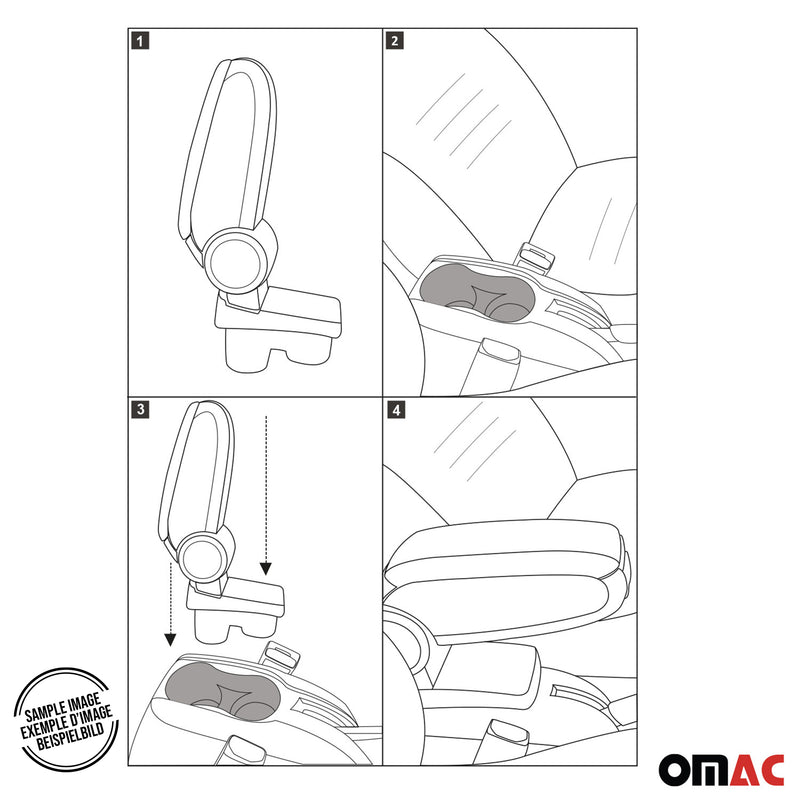 1
2
3
4
SAMPLE IMAGE
EXEMPLE D'IMAGE
BEISPIELBILD
OMAC