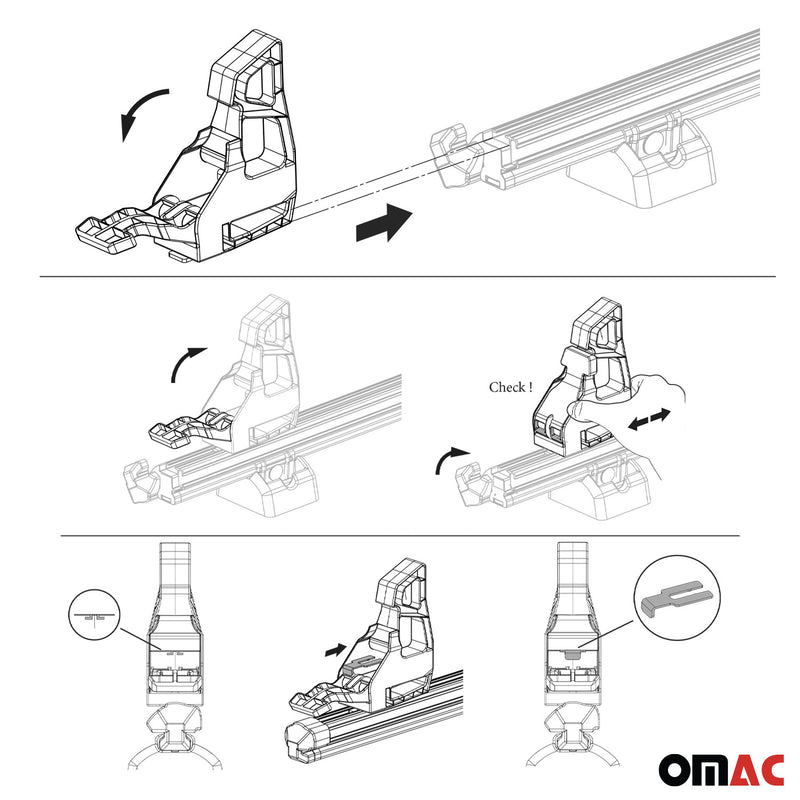 Check !

OMAC