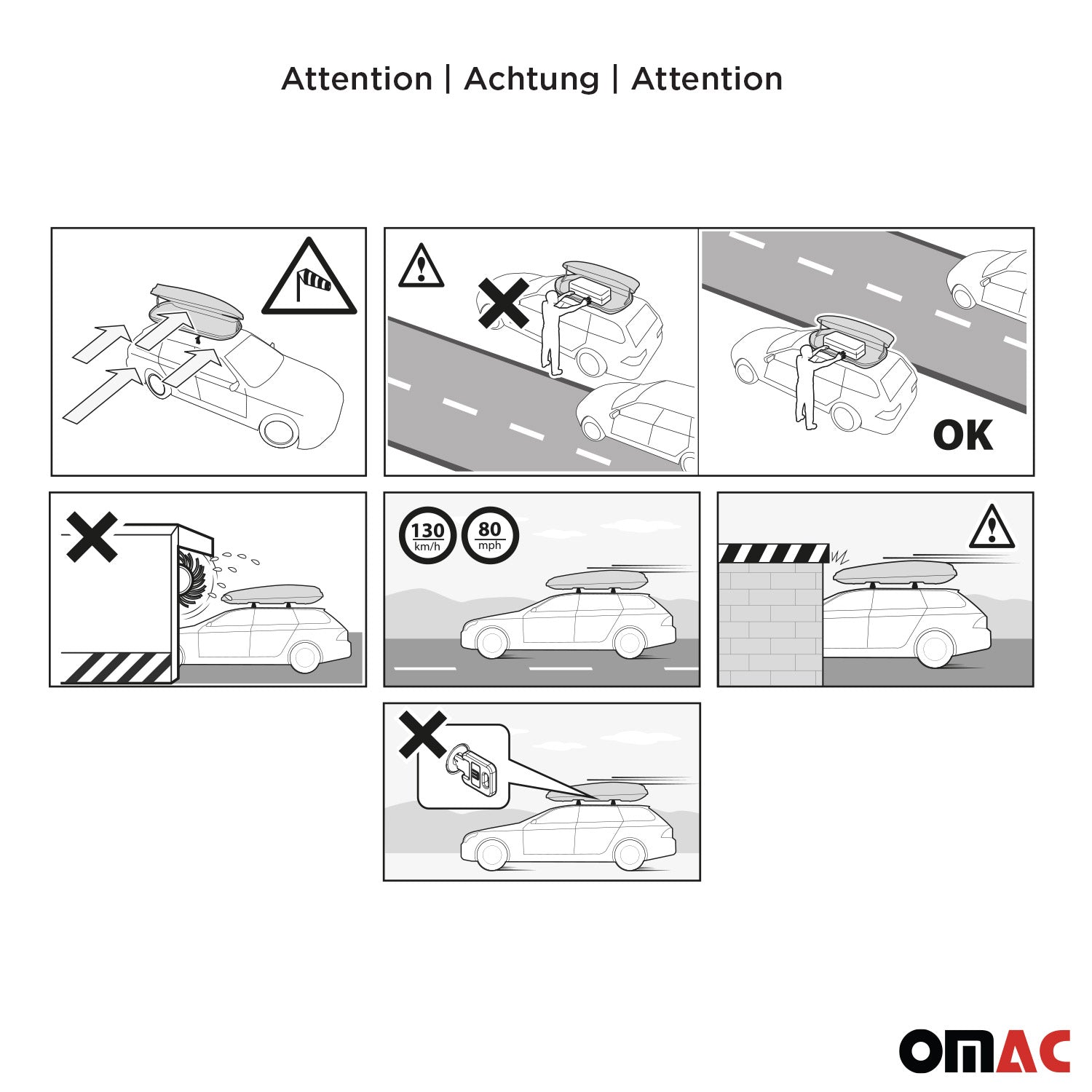 Attention | Achtung | Attention

OK

130
km/h

80
mph

OMAC