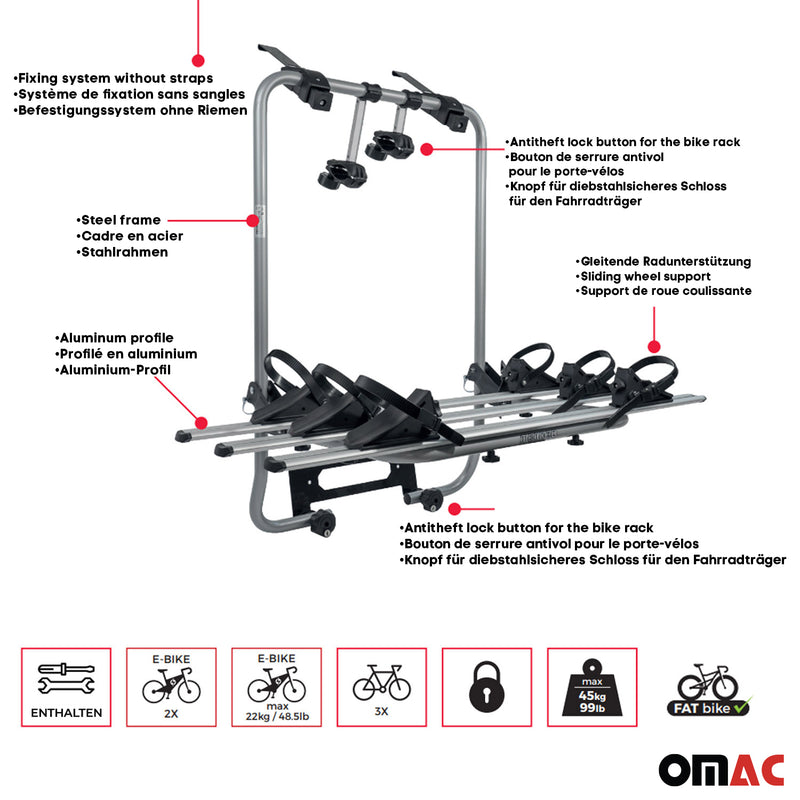 •Fixing system without straps
•Système de fixation sans sangles
•Befestigungssystem ohne Riemen

•Antitheft lock button for the bike rack
•Bouton de serrure antivol pour le porte-vélos
•Knopf für diebstahlsicheres Schloss für den Fahrradträger

•Steel frame
•Cadre en acier
•Stahlrahmen

•Gleitende Radunterstützung
•Sliding wheel support
•Support de roue coulissante

•Aluminum profile
•Profilé en aluminium
•Aluminium-Profil

•Antitheft lock button for the bike rack
•Bouton de serrure antivol pour le porte-vélos
•Knopf für diebstahlsicheres Schloss für den Fahrradträger

ENTHALTEN

E-BIKE
2X

E-BIKE
max
22kg / 48.5lb

3X

max
45kg
99lb

FAT bike

OMAC