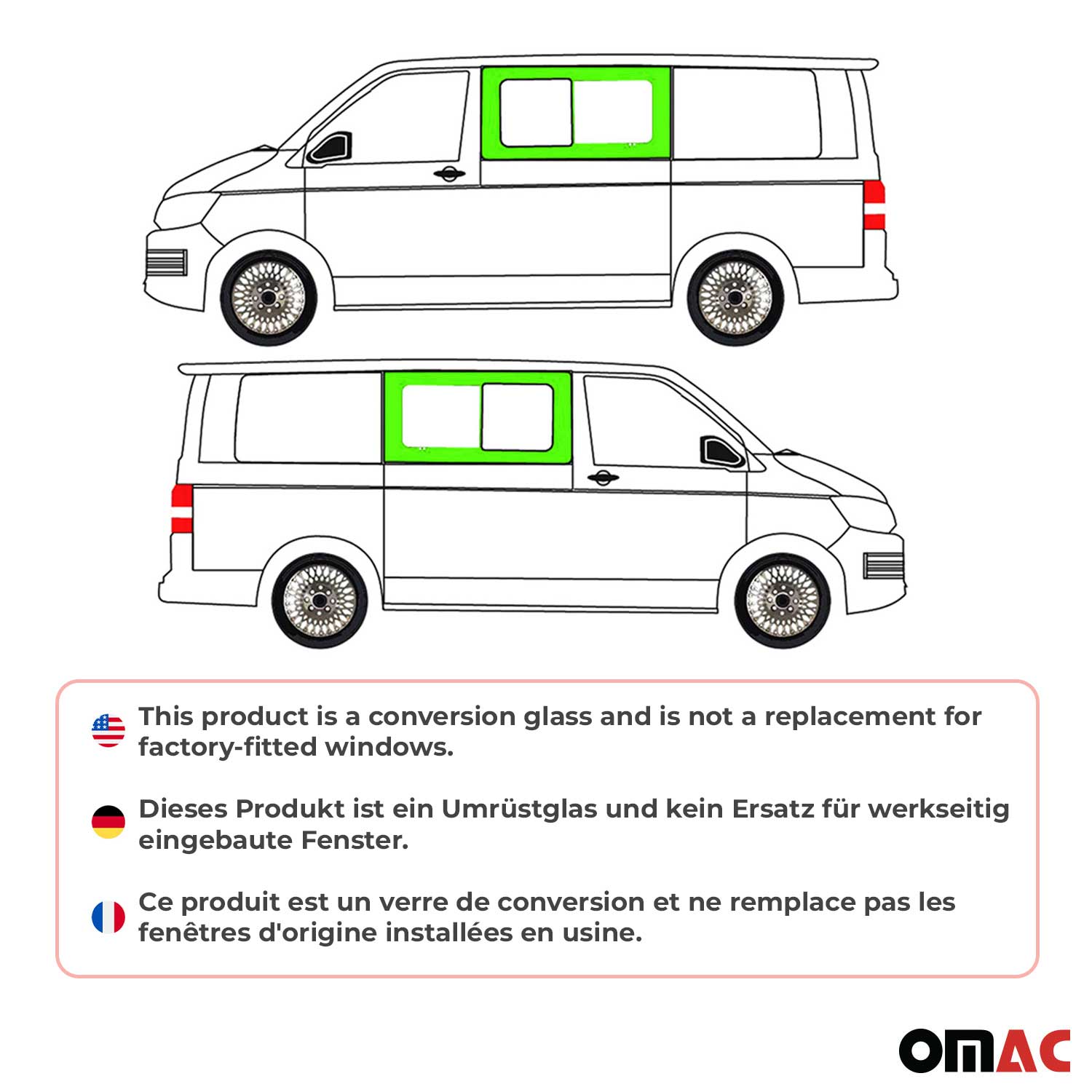 This product is a conversion glass and is not a replacement for factory-fitted windows.

Dieses Produkt ist ein Umrüstglas und kein Ersatz für werkseitig eingebaute Fenster.

Ce produit est un verre de conversion et ne remplace pas les fenêtres d'origine installées en usine.

OMAC