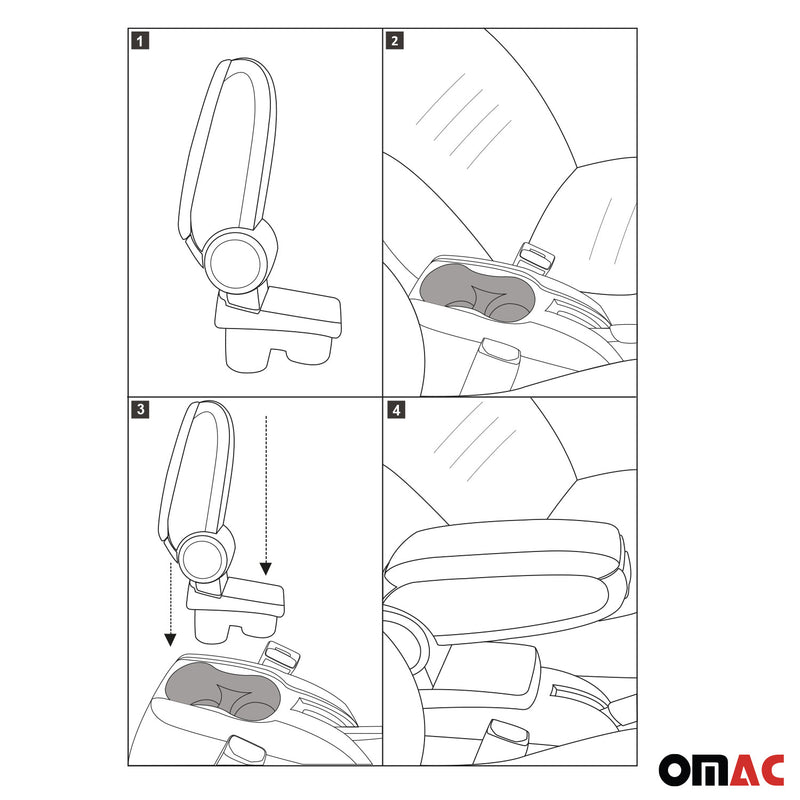 1
2
3
4
OMAC