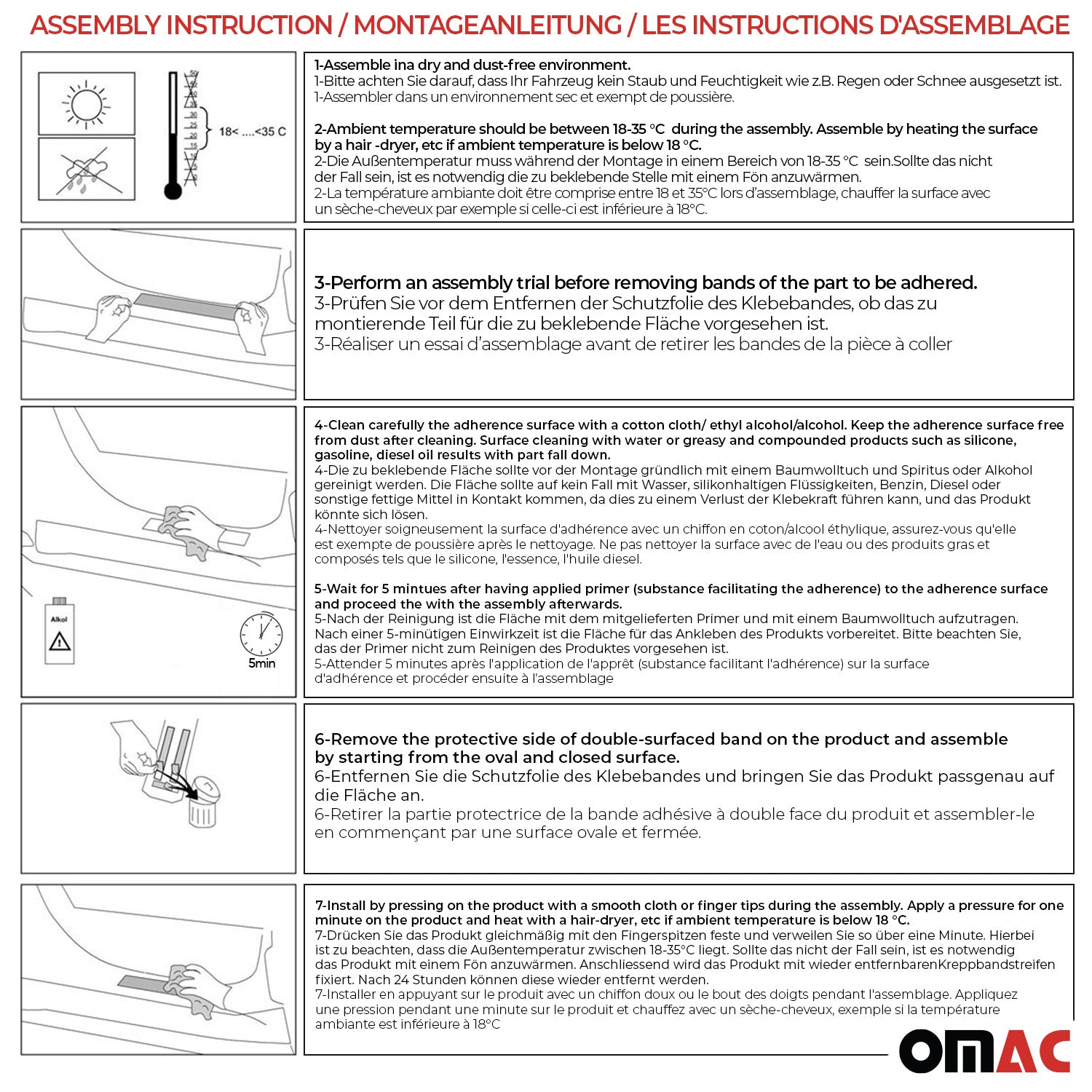 ASSEMBLY INSTRUCTION / MONTAGEANLEITUNG / LES INSTRUCTIONS D'ASSEMBLAGE

18< ....<35 C

1-Assemble ina dry and dust-free environment.
1-Bitte achten Sie darauf, dass Ihr Fahrzeug kein Staub und Feuchtigkeit wie z.B. Regen oder Schnee ausgesetzt ist.
1-Assembler dans un environnement sec et exempt de poussière.

2-Ambient temperature should be between 18-35 °C during the assembly. Assemble by heating the surface by a hair -dryer, etc if ambient temperature is below 18 °C.
2-Die Außentemperatur muss während der Montage in einem Bereich von 18-35 °C sein.Sollte das nicht der Fall sein, ist es notwendig die zu beklebende Stelle mit einem Fön anzuwärmen.
2-La température ambiante doit être comprise entre 18 et 35°C lors d'assemblage, chauffer la surface avec un sèche-cheveux par exemple si celle-ci est inférieure à 18°C.

3-Perform an assembly trial before removing bands of the part to be adhered.
3-Prüfen Sie vor dem Entfernen der Schutzfolie des Klebebandes, ob das zu montierende Teil für die zu beklebende Fläche vorgesehen ist.
3-Réaliser un essai d'assemblage avant de retirer les bandes de la pièce à coller

Alkol

5min

4-Clean carefully the adherence surface with a cotton cloth/ ethyl alcohol/alcohol. Keep the adherence surface free from dust after cleaning. Surface cleaning with water or greasy and compounded products such as silicone, gasoline, diesel oil results with part fall down.
4-Die zu beklebende Fläche sollte vor der Montage gründlich mit einem Baumwolltuch und Spiritus oder Alkohol gereinigt werden. Die Fläche sollte auf kein Fall mit Wasser, silikonhaltigen Flüssigkeiten, Benzin, Diesel oder sonstige fettige Mittel in Kontakt kommen, da dies zu einem Verlust der Klebekraft führen kann, und das Produkt könnte sich lösen.
4-Nettoyer soigneusement la surface d'adhérence avec un chiffon en coton/alcool éthylique, assurez-vous qu'elle est exempte de poussière après le nettoyage. Ne pas nettoyer la surface avec de l'eau ou des produits gras et composés tels que le silicone, l'essence, l'huile diesel.

5-Wait for 5 mintues after having applied primer (substance facilitating the adherence) to the adherence surface and proceed the with the assembly afterwards.
5-Nach der Reinigung ist die Fläche mit dem mitgelieferten Primer und mit einem Baumwolltuch aufzutragen. Nach einer 5-minütigen Einwirkzeit ist die Fläche für das Ankleben des Produkts vorbereitet. Bitte beachten Sie, das der Primer nicht zum Reinigen des Produktes vorgesehen ist.
5-Attender 5 minutes après l'application de l'apprêt (substance facilitant l'adhérence) sur la surface d'adhérence et procéder ensuite à l'assemblage

6-Remove the protective side of double-surfaced band on the product and assemble by starting from the oval and closed surface.
6-Entfernen Sie die Schutzfolie des Klebebandes und bringen Sie das Produkt passgenau auf die Fläche an.
6-Retirer la partie protectrice de la bande adhésive à double face du produit et assembler-le en commençant par une surface ovale et fermée.

7-Install by pressing on the product with a smooth cloth or finger tips during the assembly. Apply a pressure for one minute on the product and heat with a hair-dryer, etc if ambient temperature is below 18 °C.
7-Drücken Sie das Produkt gleichmäßig mit den Fingerspitzen feste und verweilen Sie so über eine Minute. Hierbei ist zu beachten, dass die Außentemperatur zwischen 18-35°C liegt. Sollte das nicht der Fall sein, ist es notwendig das Produkt mit einem Fön anzuwärmen. Anschliessend wird das Produkt mit wieder entfernbarenKreppbandstreifen fixiert. Nach 24 Stunden können diese wieder entfernt werden.
7-Installer en appuyant sur le produit avec un chiffon doux ou le bout des doigts pendant l'assemblage. Appliquez une pression pendant une minute sur le produit et chauffez avec un sèche-cheveux, exemple si la température ambiante est inférieure à 18°C

OMAC