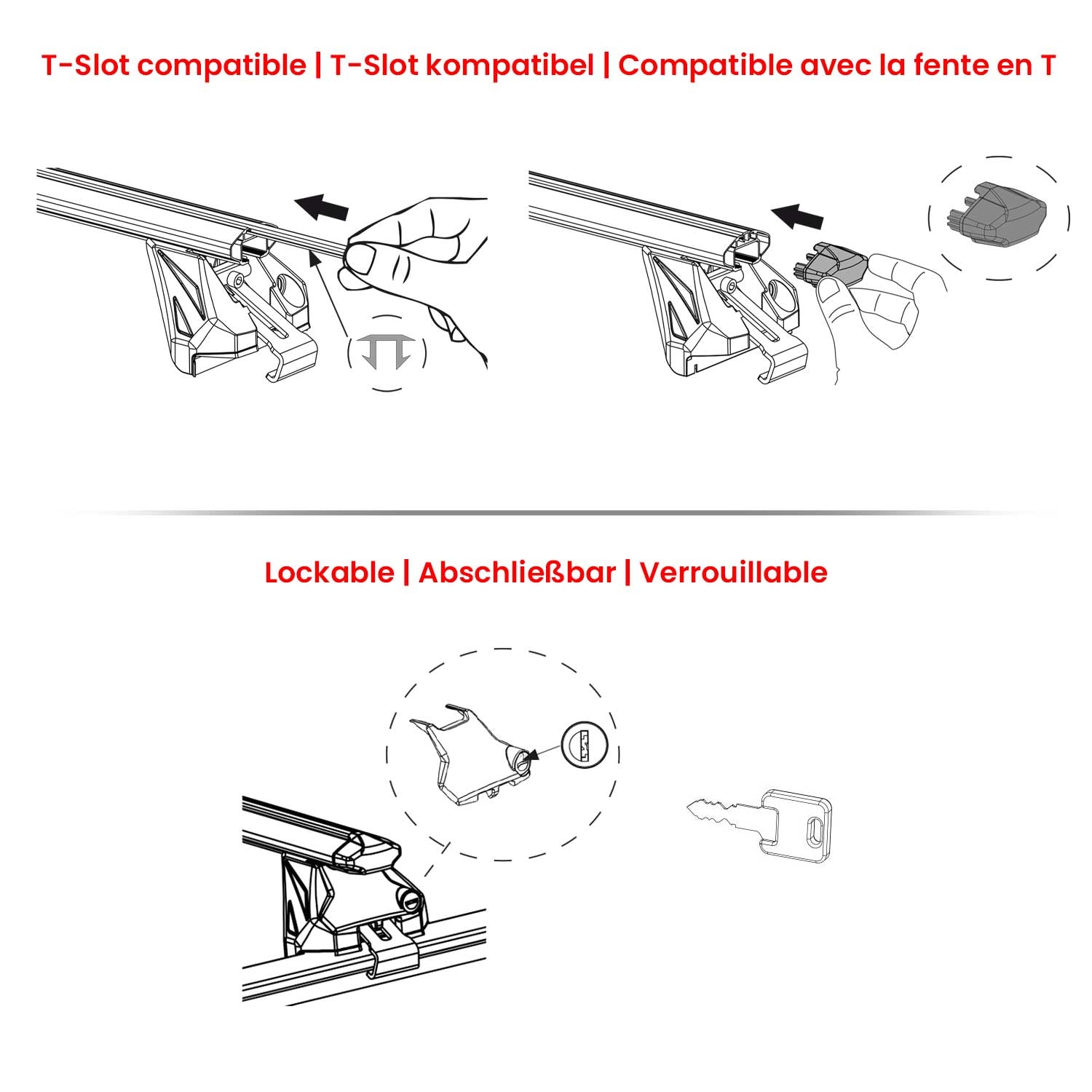 T-Slot compatible | T-Slot kompatibel | Compatible avec la fente en T

Lockable | Abschließbar | Verrouillable