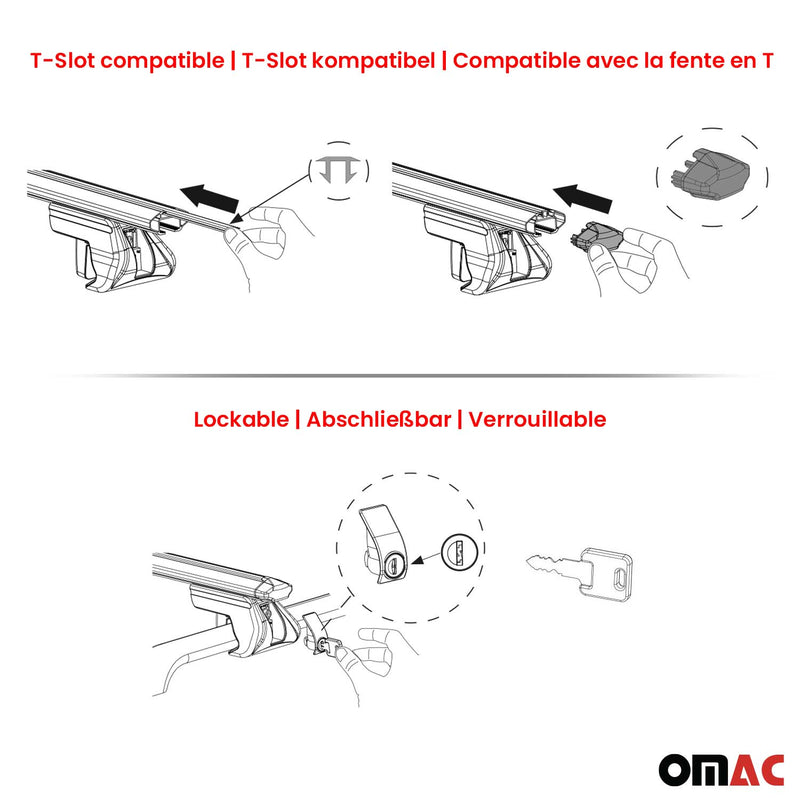 T-Slot compatible | T-Slot kompatibel | Compatible avec la fente en T

Lockable | Abschließbar | Verrouillable

OMAC