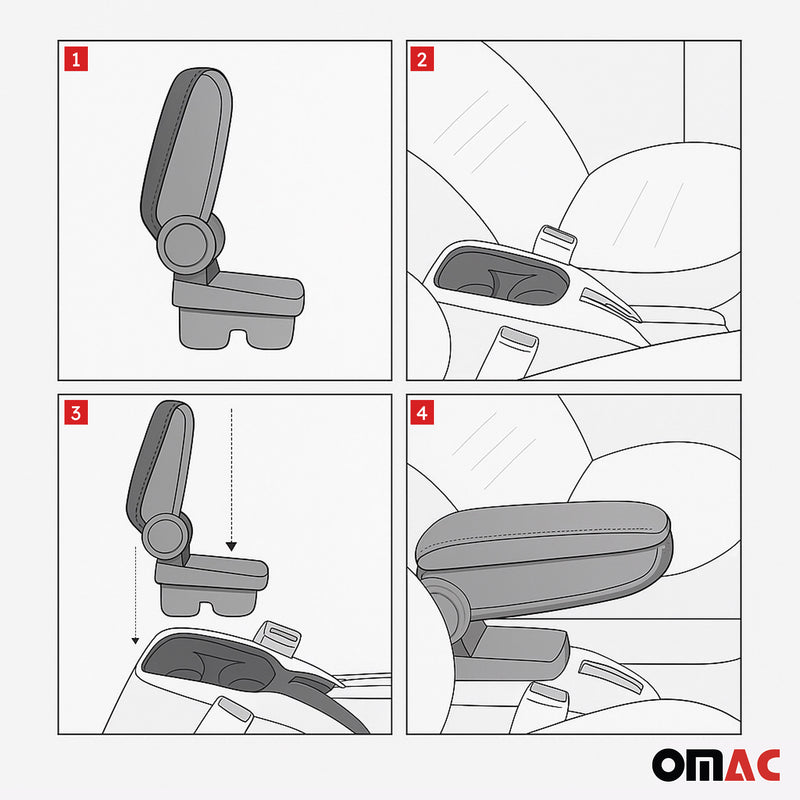 1

2

3

4

OMAC