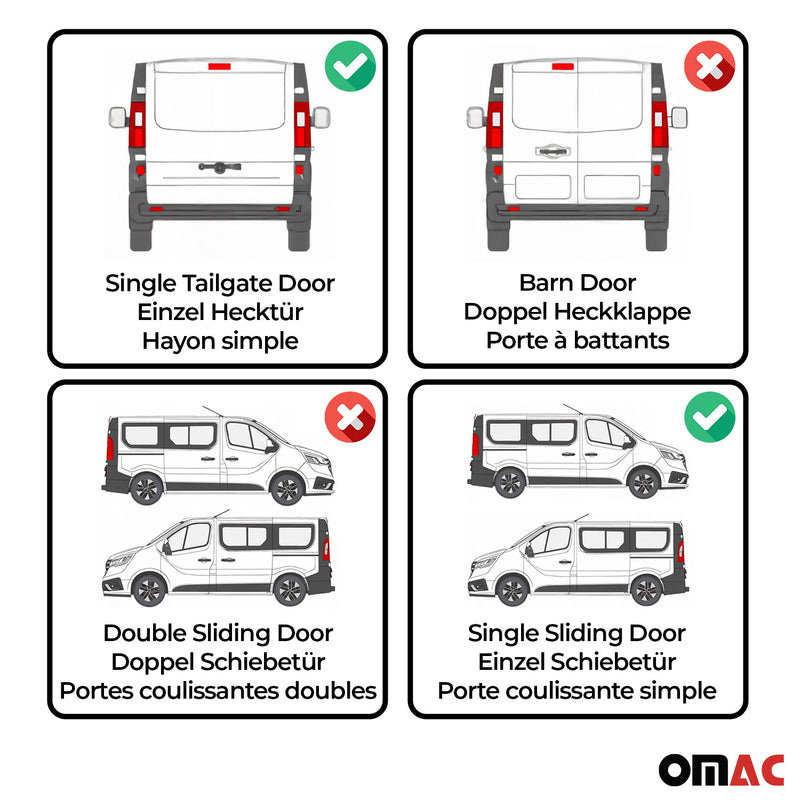 Single Tailgate Door
Einzel Hecktür
Hayon simple

Barn Door
Doppel Heckklappe
Porte à battants

Double Sliding Door
Doppel Schiebetür
Portes coulissantes doubles

Single Sliding Door
Einzel Schiebetür
Porte coulissante simple

OMAC