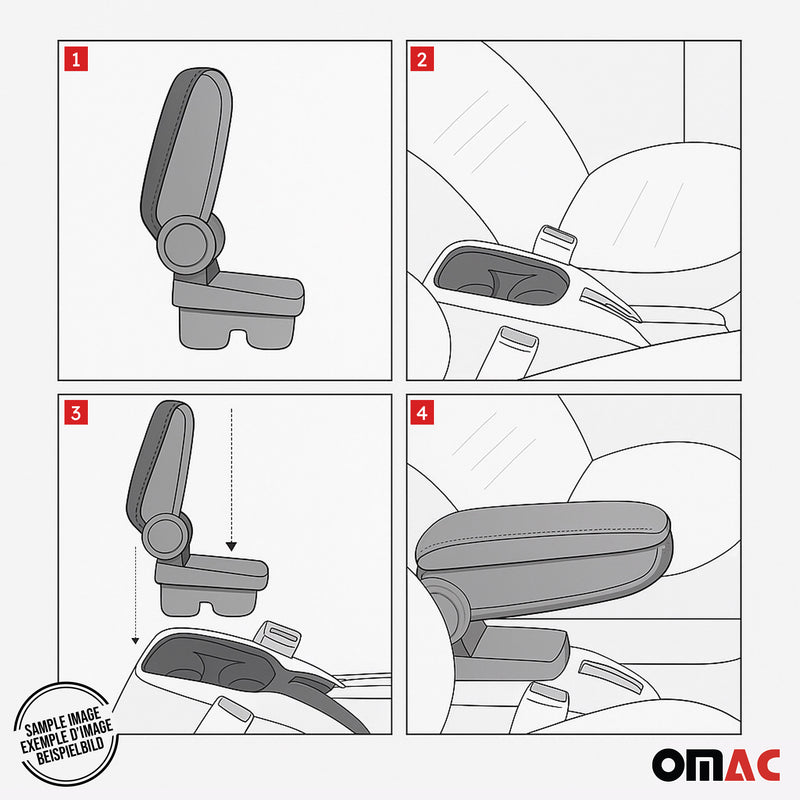 1

2

3

4

SAMPLE IMAGE
EXEMPLE D'IMAGE
BEISPIELBILD

OMAC