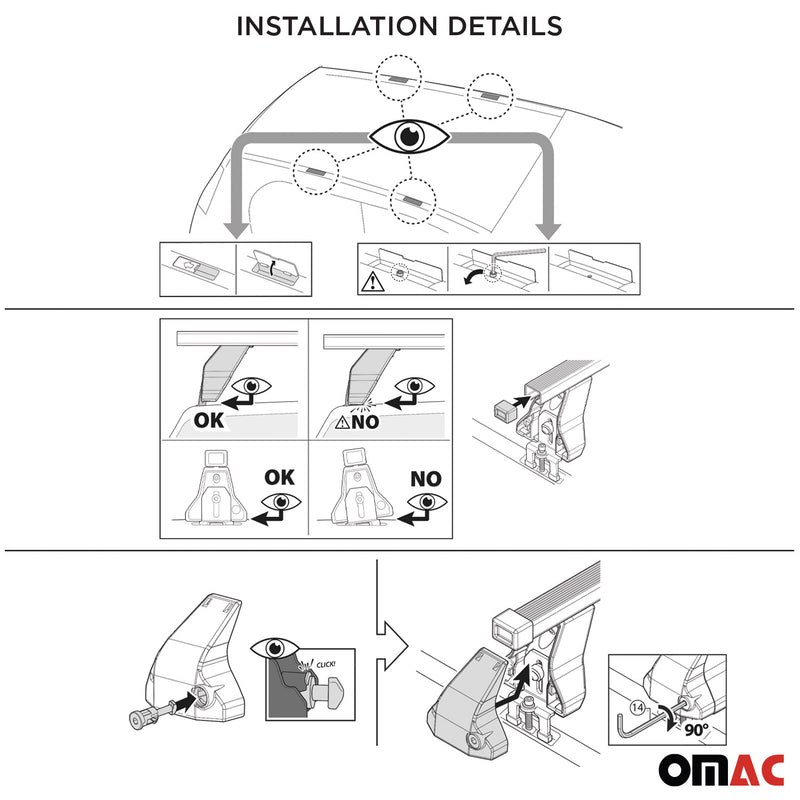 INSTALLATION DETAILS

OK

NO

OK

NO

CLICK!

14

90°

OMAC